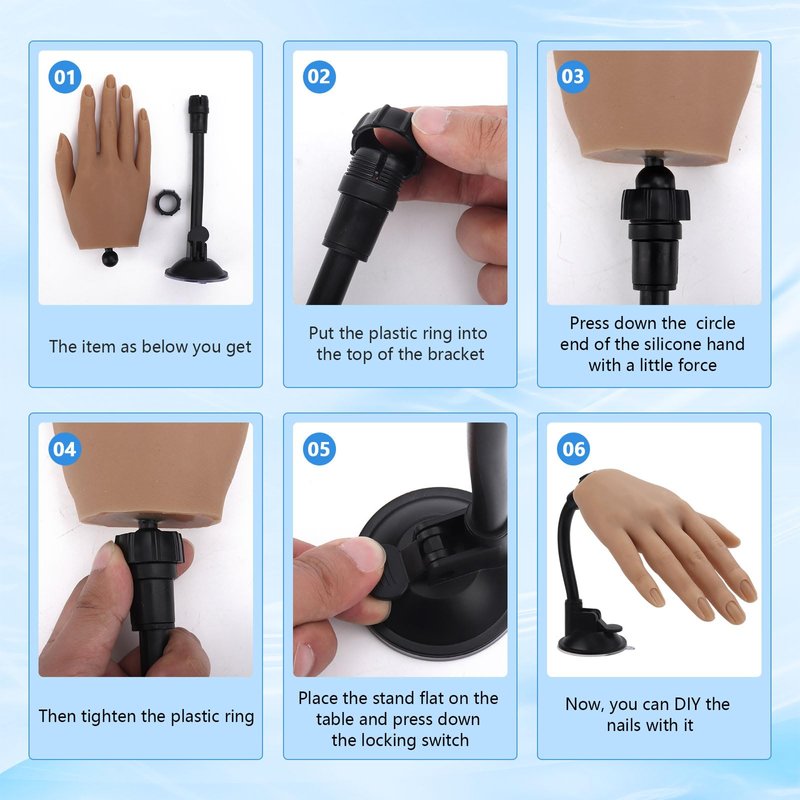 01

The item as below you get

02

Put the plastic ring into the top of the bracket

03

Press down the circle end of the silicone hand with a little force

04

Then tighten the plastic ring

05

Place the stand flat on the table and press down the locking switch

06

Now, you can DIY the nails with it