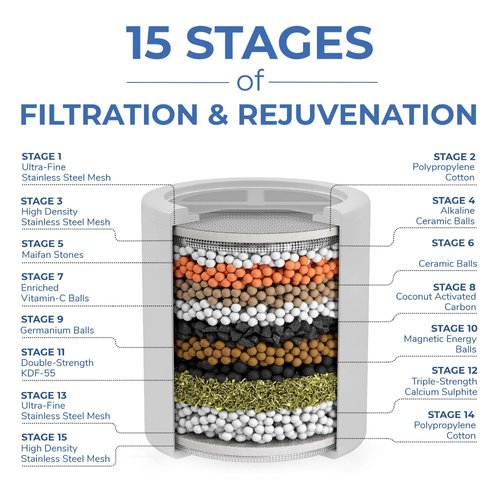 15 STAGES
of
FILTRATION & REJUVENATION

STAGE 1
Ultra-Fine
Stainless Steel Mesh

STAGE 3
High Density
Stainless Steel Mesh

STAGE 5
Maifan Stones

STAGE 7
Enriched
Vitamin-C Balls

STAGE 9
Germanium Balls

STAGE 11
Double-Strength
KDF-55

STAGE 13
Ultra-Fine
Stainless Steel Mesh

STAGE 15
High Density
Stainless Steel Mesh

STAGE 2
Polypropylene
Cotton

STAGE 4
Alkaline
Ceramic Balls

STAGE 6
Ceramic Balls

STAGE 8
Coconut Activated
Carbon

STAGE 10
Magnetic Energy
Balls

STAGE 12
Triple-Strength
Calcium Sulphite

STAGE 14
Polypropylene
Cotton