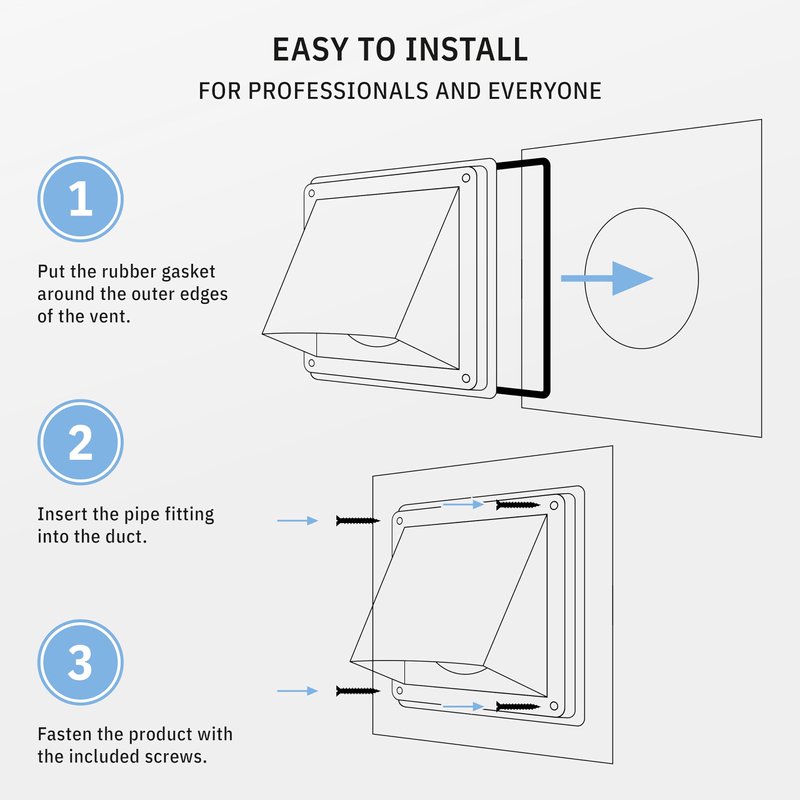 EASY TO INSTALL
FOR PROFESSIONALS AND EVERYONE

1

Put the rubber gasket around the outer edges of the vent.

2

Insert the pipe fitting into the duct.

3

Fasten the product with the included screws.