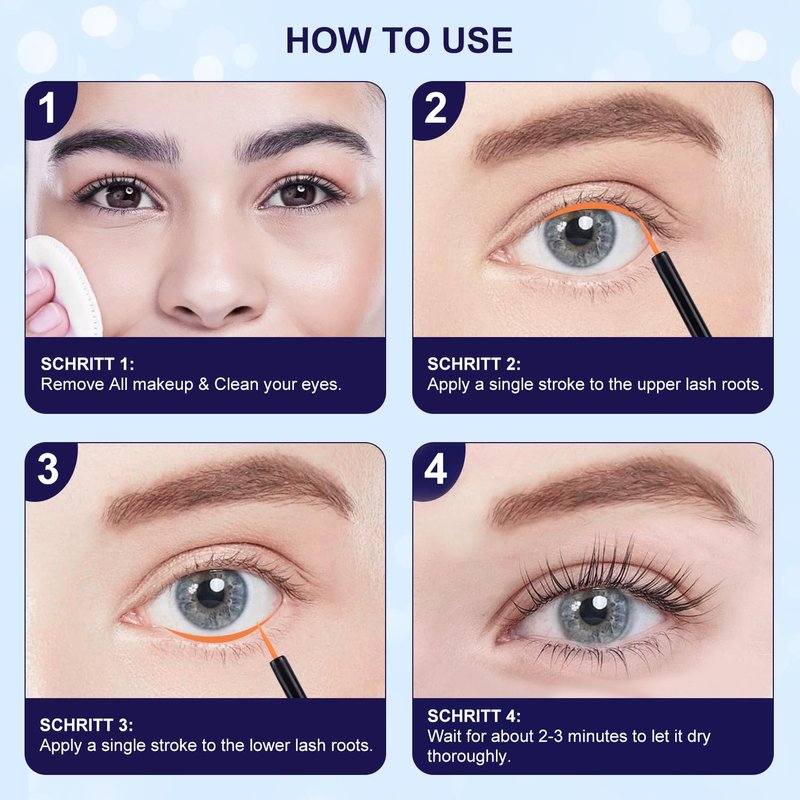 HOW TO USE

1

SCHRITT 1:
Remove All makeup & Clean your eyes.

2

SCHRITT 2:
Apply a single stroke to the upper lash roots.

3

SCHRITT 3:
Apply a single stroke to the lower lash roots.

4

SCHRITT 4:
Wait for about 2-3 minutes to let it dry thoroughly.