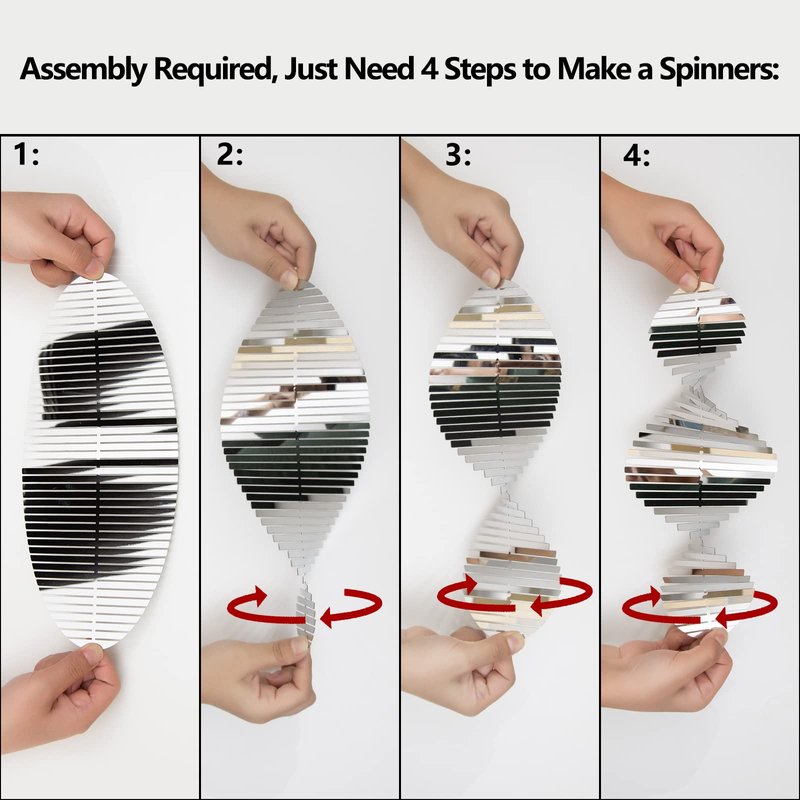 Assembly Required, Just Need 4 Steps to Make a Spinners:

1:

2:

3:

4: