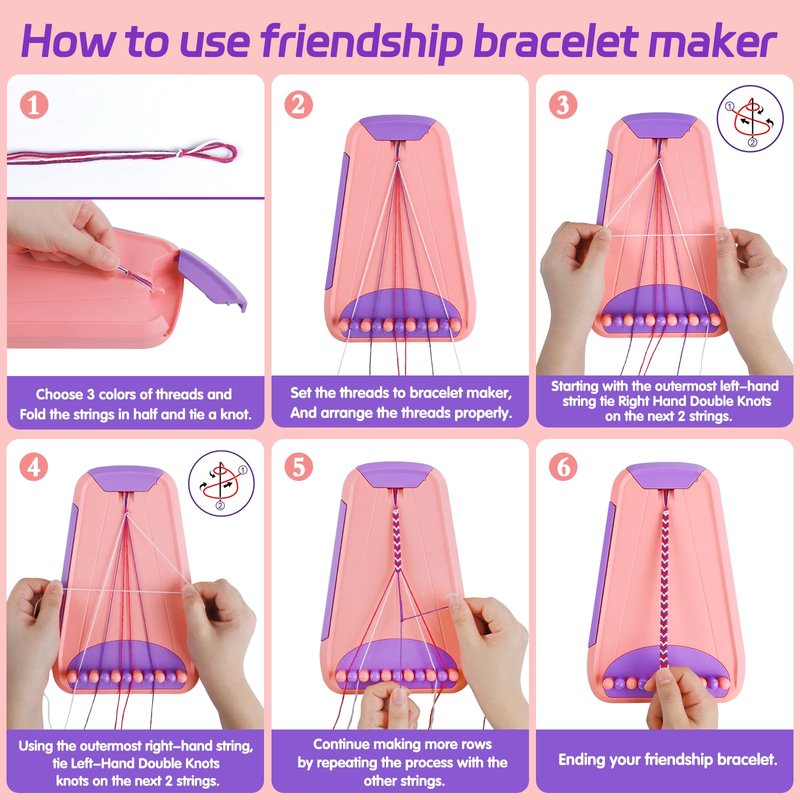 How to use friendship bracelet maker

1

Choose 3 colors of threads and Fold the strings in half and tie a knot.

2

Set the threads to bracelet maker, And arrange the threads properly.

3

①
②

Starting with the outermost left-hand string tie Right Hand Double Knots on the next 2 strings.

4

①
②

Using the outermost right-hand string, tie Left-Hand Double Knots knots on the next 2 strings.

5

Continue making more rows by repeating the process with the other strings.

6

Ending your friendship bracelet.