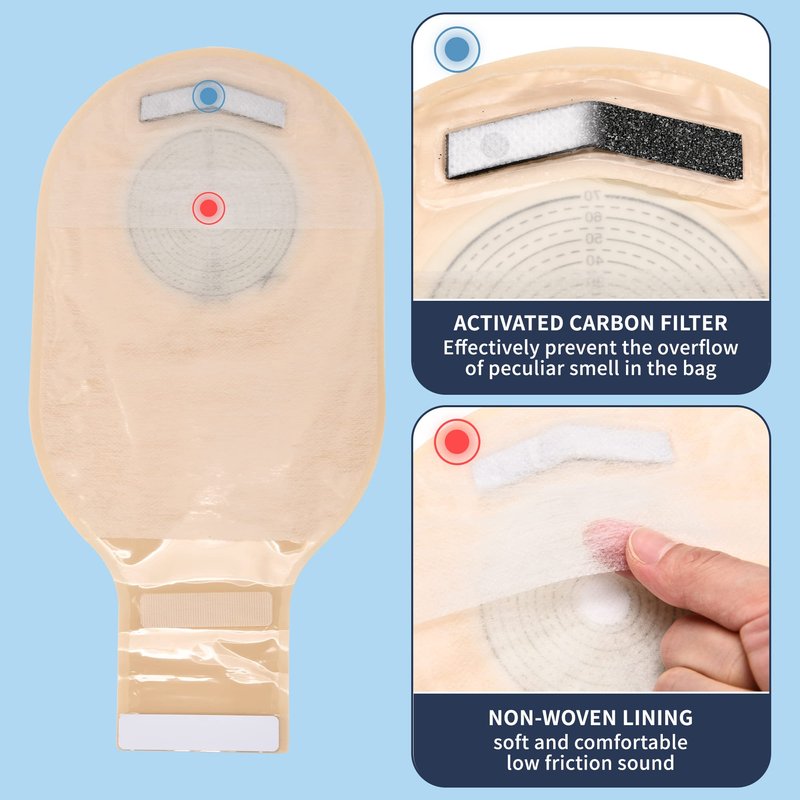 70
60
50
40

ACTIVATED CARBON FILTER
Effectively prevent the overflow of peculiar smell in the bag

NON-WOVEN LINING
soft and comfortable
low friction sound