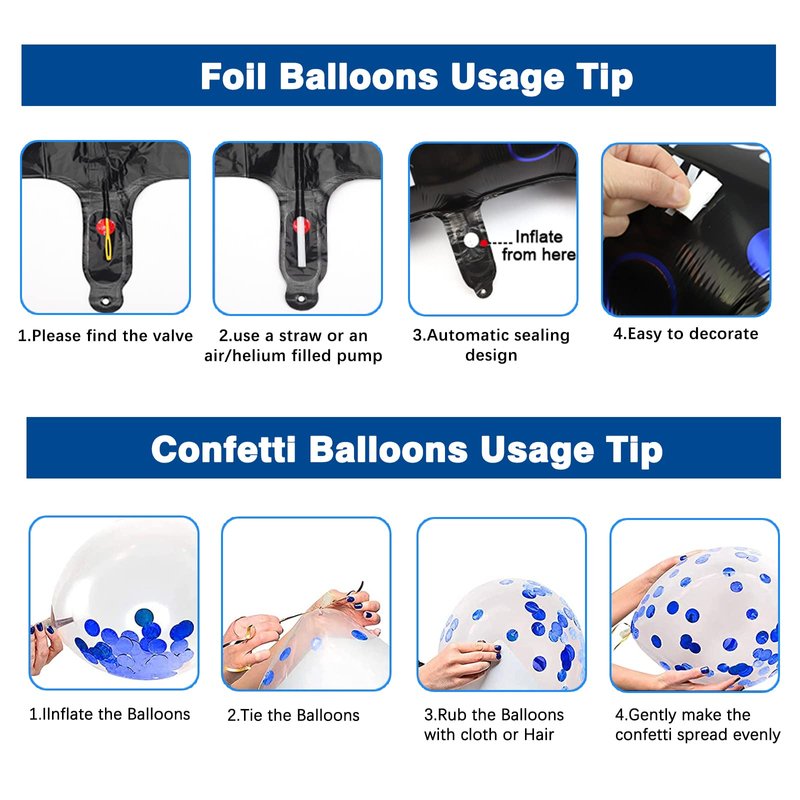 Foil Balloons Usage Tip

Inflate from here

1.Please find the valve

2.use a straw or an air/helium filled pump

3.Automatic sealing design

4.Easy to decorate

Confetti Balloons Usage Tip

1.IInflate the Balloons

2.Tie the Balloons

3.Rub the Balloons with cloth or Hair

4.Gently make the confetti spread evenly