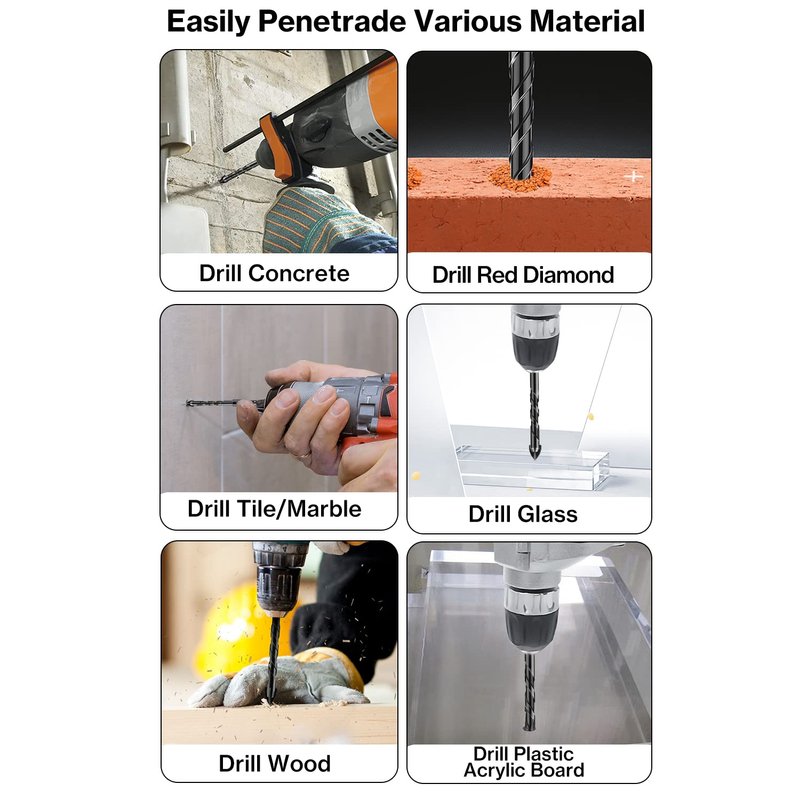 Easily Penetrade Various Material

Drill Concrete

Drill Red Diamond

Drill Tile/Marble

Drill Glass

Drill Wood

Drill Plastic Acrylic Board