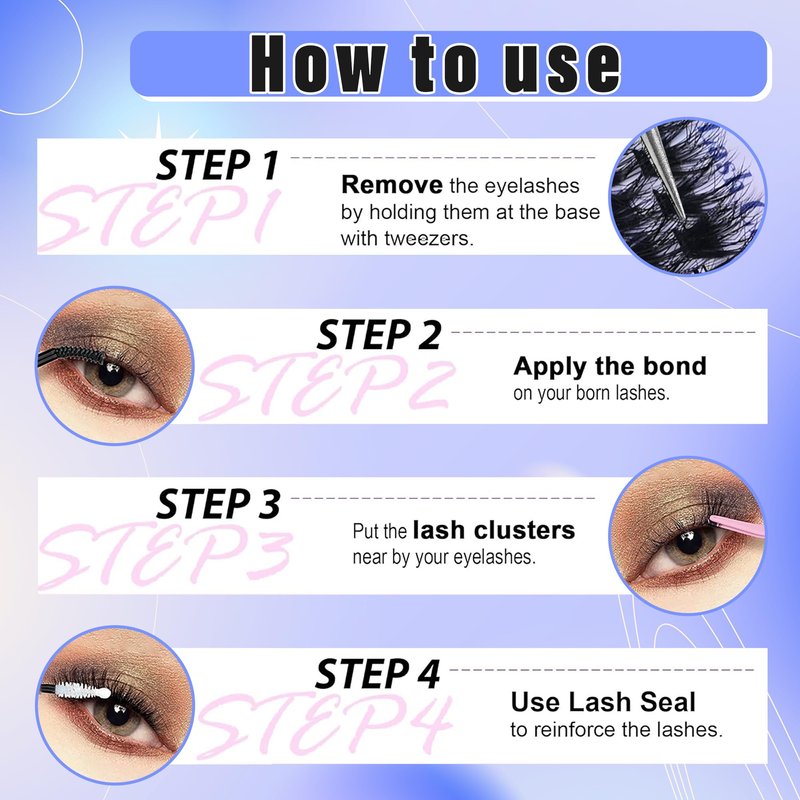 How to use

STEP 1
STEP1
Remove the eyelashes by holding them at the base with tweezers.

STEP 2
STEP2
Apply the bond
on your born lashes.

STEP 3
STEP3
Put the lash clusters near by your eyelashes.

STEP 4
STEP4
Use Lash Seal
to reinforce the lashes.