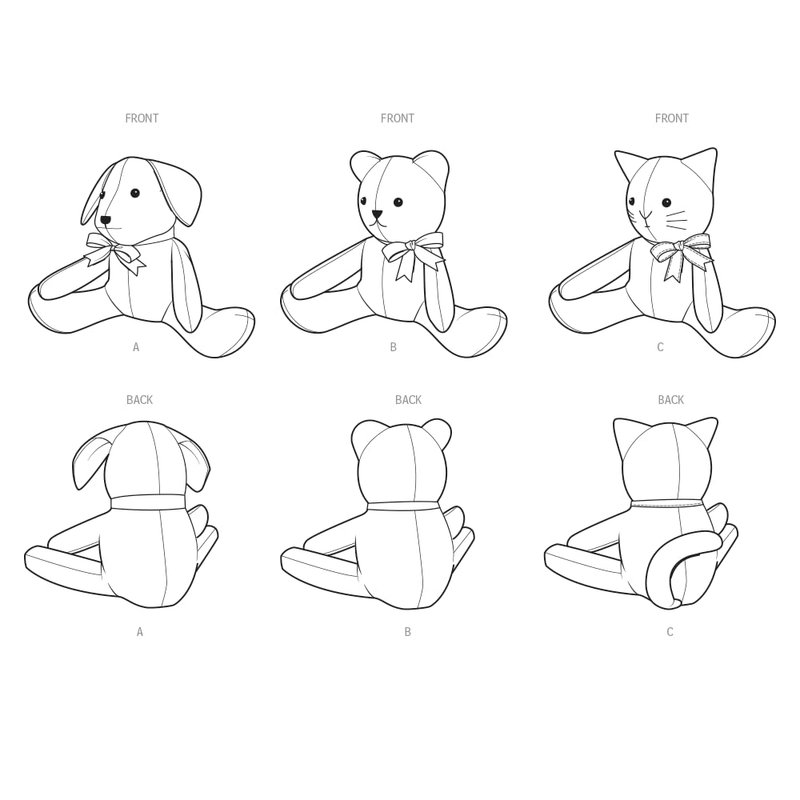 FRONT

A

FRONT

B

FRONT

C

BACK

A

BACK

B

BACK

C