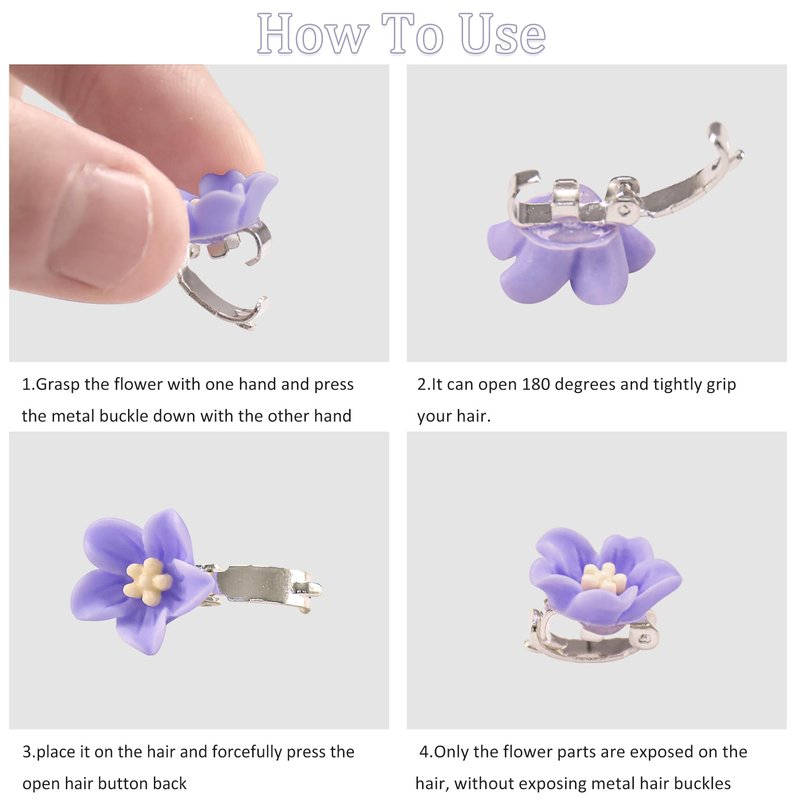 How To Use

1.Grasp the flower with one hand and press the metal buckle down with the other hand

2.It can open 180 degrees and tightly grip your hair.

3.place it on the hair and forcefully press the open hair button back

4.Only the flower parts are exposed on the hair, without exposing metal hair buckles