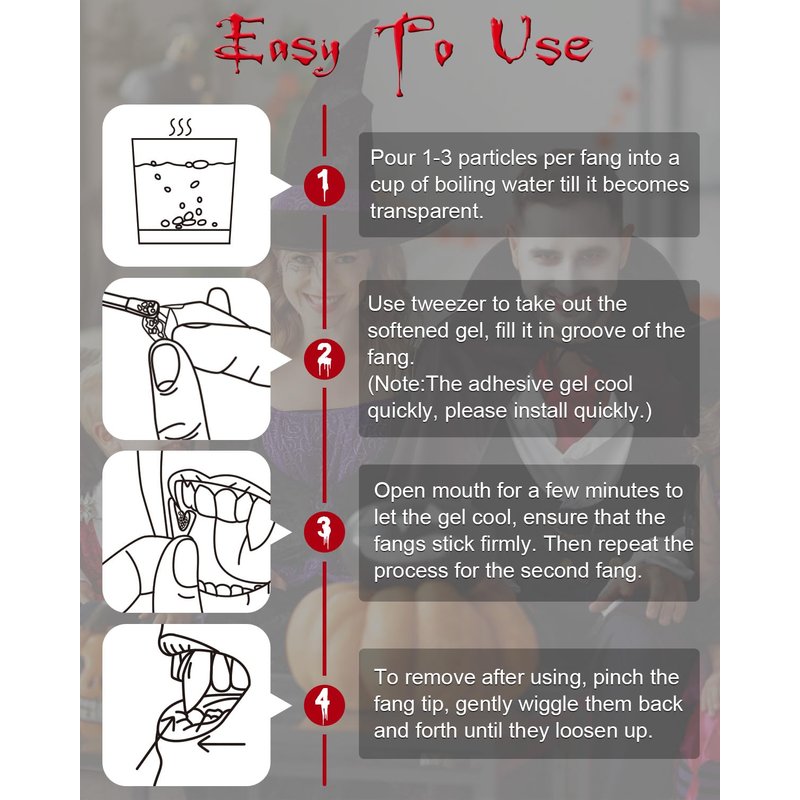 Easy To Use

1

Pour 1-3 particles per fang into a cup of boiling water till it becomes transparent.

2

Use tweezer to take out the softened gel, fill it in groove of the fang.
(Note:The adhesive gel cool quickly, please install quickly.)

3

Open mouth for a few minutes to let the gel cool, ensure that the fangs stick firmly. Then repeat the process for the second fang.

4

To remove after using, pinch the fang tip, gently wiggle them back and forth until they loosen up.