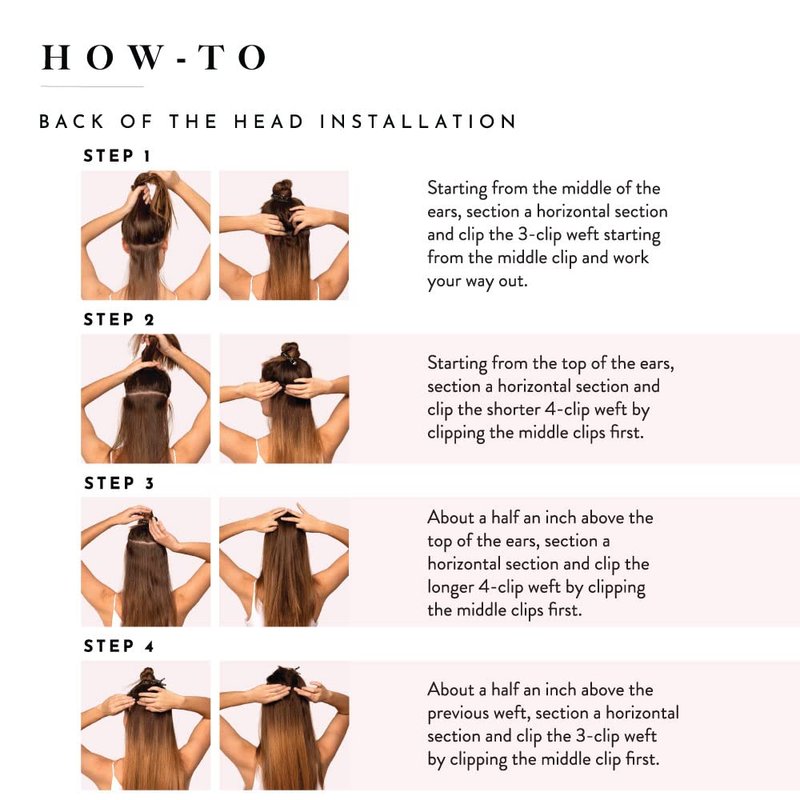 HOW-TO

BACK OF THE HEAD INSTALLATION

STEP 1

Starting from the middle of the ears, section a horizontal section and clip the 3-clip weft starting from the middle clip and work your way out.

STEP 2

Starting from the top of the ears, section a horizontal section and clip the shorter 4-clip weft by clipping the middle clips first.

STEP 3

About a half an inch above the top of the ears, section a horizontal section and clip the longer 4-clip weft by clipping the middle clips first.

STEP 4

About a half an inch above the previous weft, section a horizontal section and clip the 3-clip weft by clipping the middle clip first.