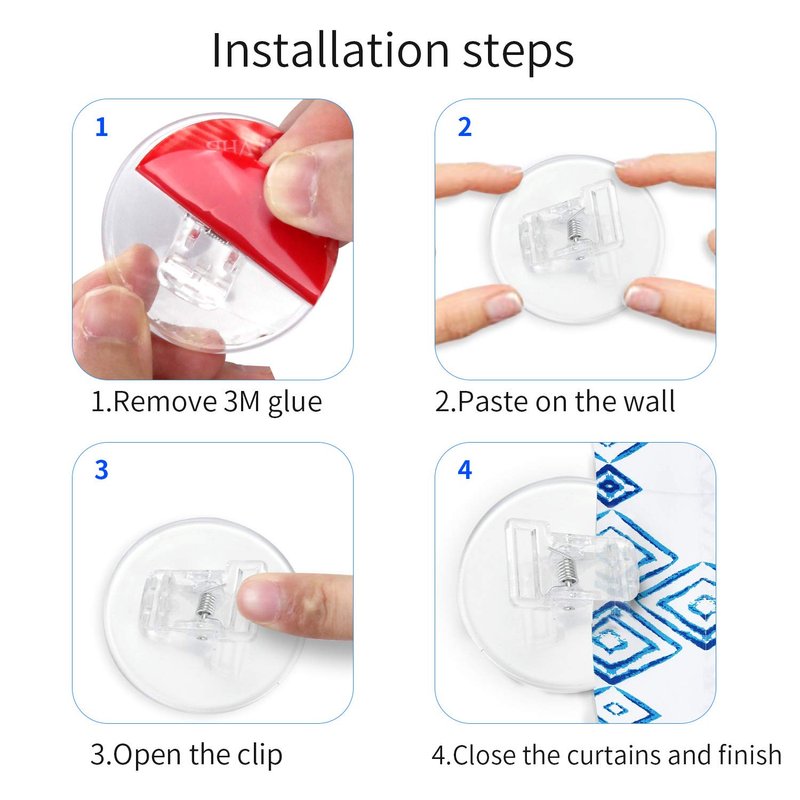 Installation steps

1

1.Remove 3M glue

2

2.Paste on the wall

3

3.Open the clip

4

4.Close the curtains and finish