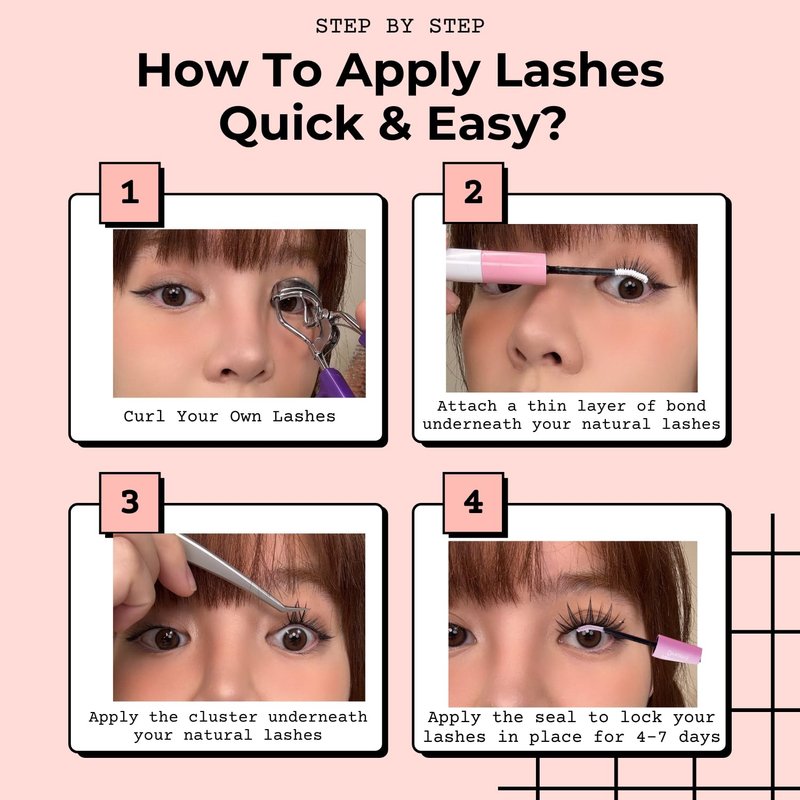 STEP BY STEP

How To Apply Lashes Quick & Easy?

1

Curl Your Own Lashes

2

Attach a thin layer of bond underneath your natural lashes

3

Apply the cluster underneath your natural lashes

4

Apply the seal to lock your lashes in place for 4-7 days