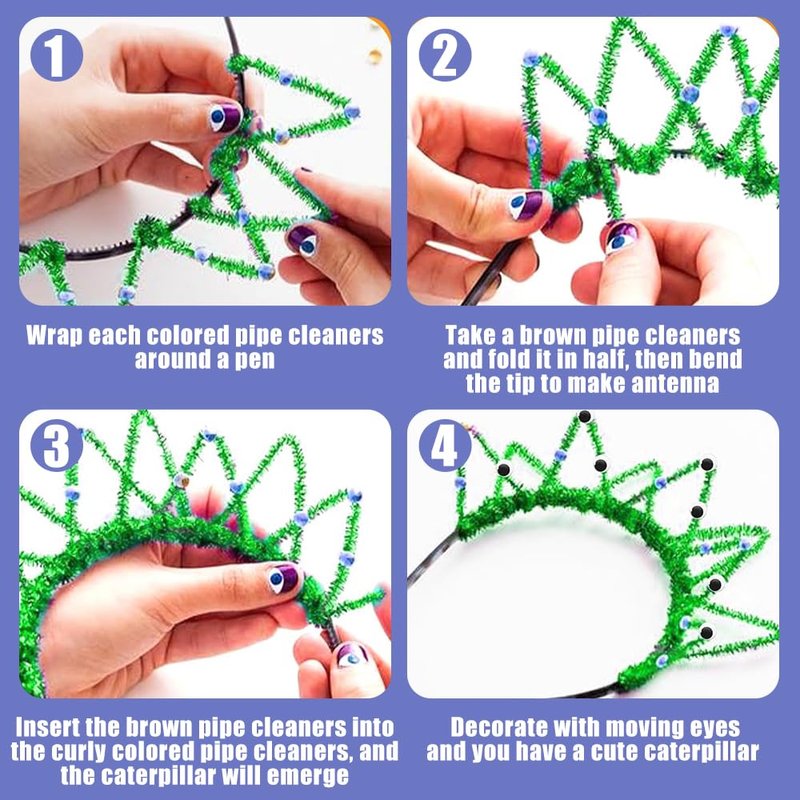 1

Wrap each colored pipe cleaners around a pen

2

Take a brown pipe cleaners and fold it in half, then bend the tip to make antenna

3

Insert the brown pipe cleaners into the curly colored pipe cleaners, and the caterpillar will emerge

4

Decorate with moving eyes and you have a cute caterpillar