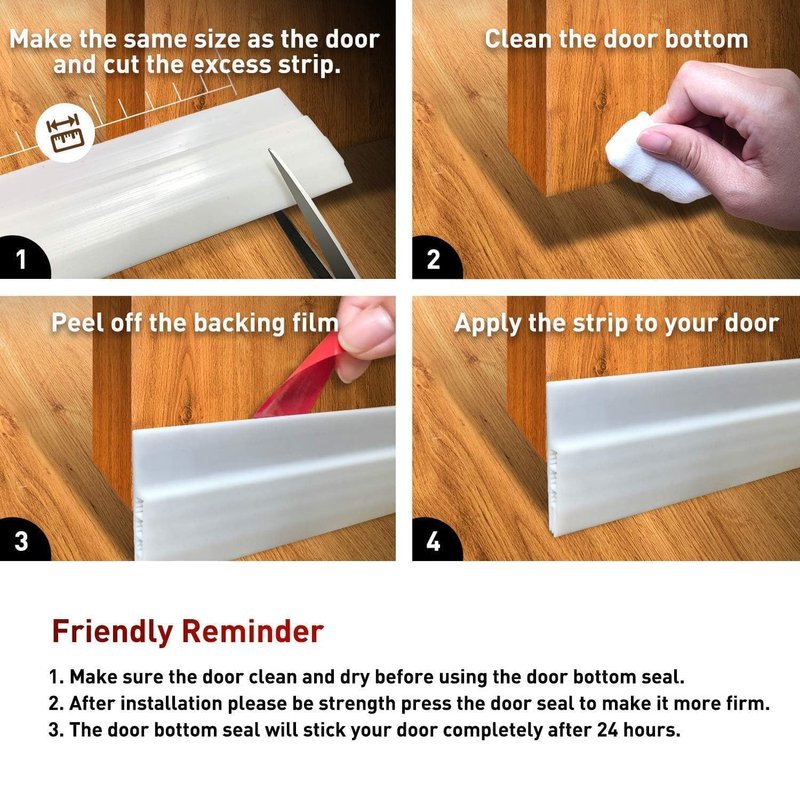 Make the same size as the door and cut the excess strip.

1

Clean the door bottom

2

Peel off the backing film

3

Apply the strip to your door

4

Friendly Reminder

1. Make sure the door clean and dry before using the door bottom seal.
2. After installation please be strength press the door seal to make it more firm.
3. The door bottom seal will stick your door completely after 24 hours.