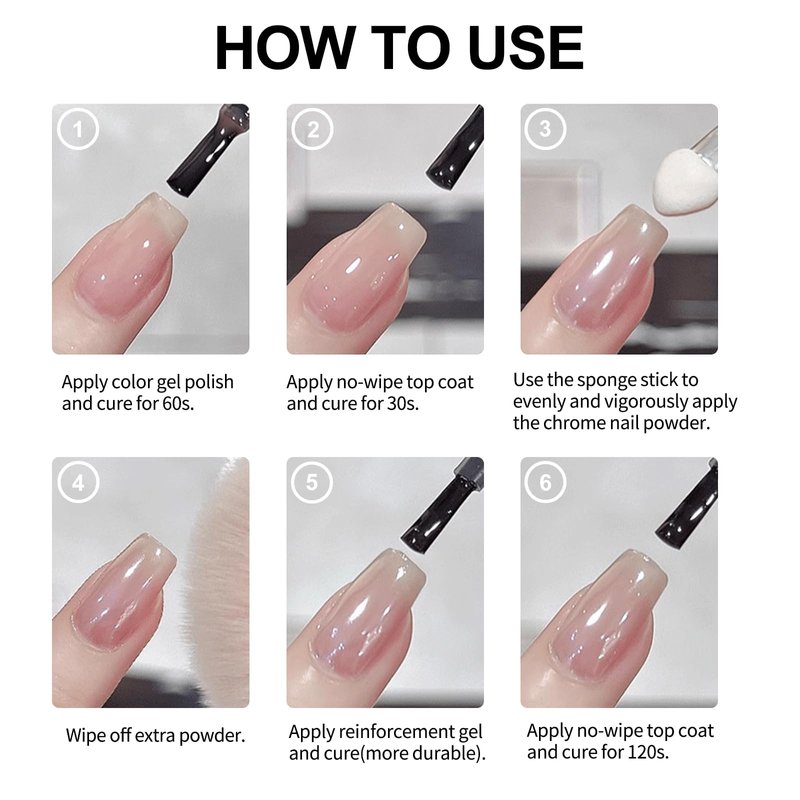 HOW TO USE

1

Apply color gel polish and cure for 60s.

2

Apply no-wipe top coat and cure for 30s.

3

Use the sponge stick to evenly and vigorously apply the chrome nail powder.

4

Wipe off extra powder.

5

Apply reinforcement gel and cure(more durable).

6

Apply no-wipe top coat and cure for 120s.