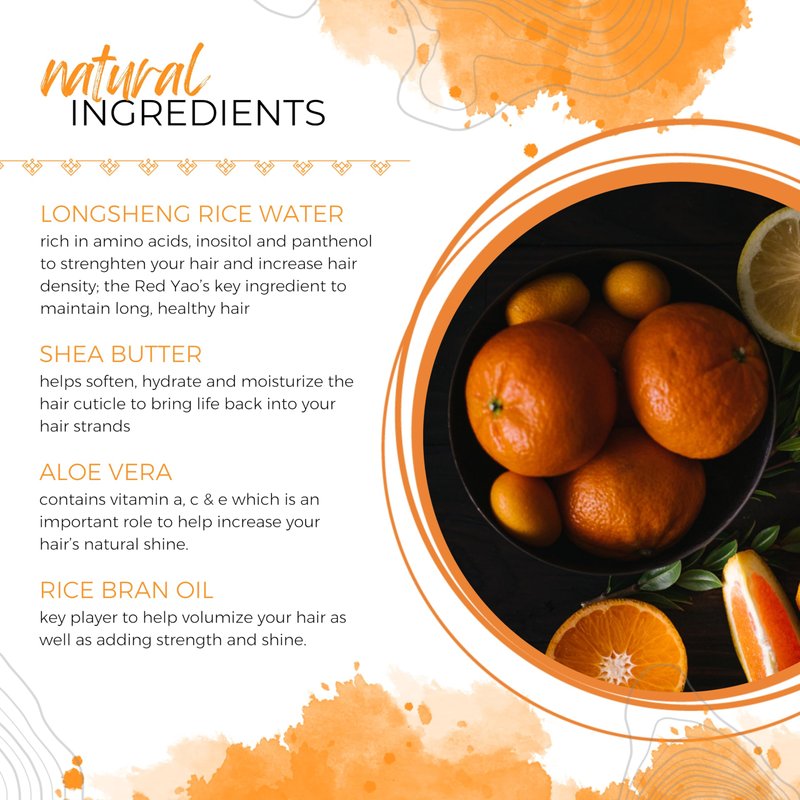 natural
INGREDIENTS

LONGSHENG RICE WATER
rich in amino acids, inositol and panthenol to strenghten your hair and increase hair density; the Red Yao's key ingredient to maintain long, healthy hair

SHEA BUTTER
helps soften, hydrate and moisturize the hair cuticle to bring life back into your hair strands

ALOE VERA
contains vitamin a, c & e which is an important role to help increase your hair's natural shine.

RICE BRAN OIL
key player to help volumize your hair as well as adding strength and shine.