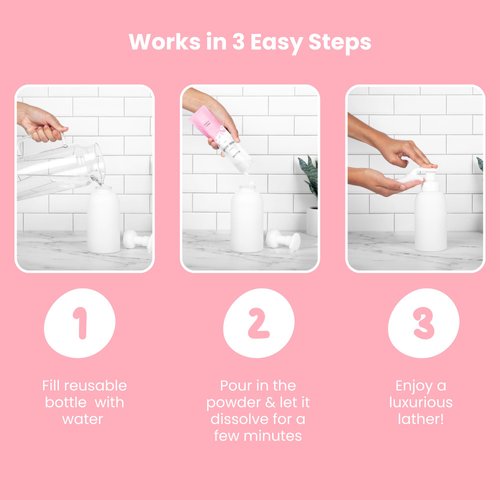 Works in 3 Easy Steps

1

Fill reusable bottle with water

2

Pour in the powder & let it dissolve for a few minutes

3

Enjoy a luxurious lather!