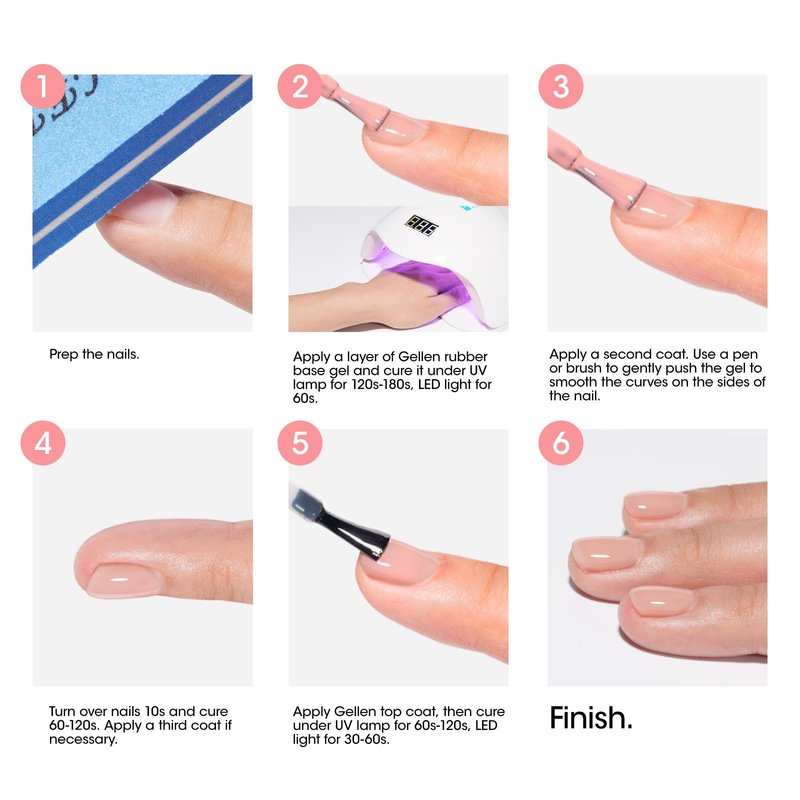 1

Prep the nails.

2

Apply a layer of Gellen rubber base gel and cure it under UV lamp for 120s-180s, LED light for 60s.

3

Apply a second coat. Use a pen or brush to gently push the gel to smooth the curves on the sides of the nail.

4

Turn over nails 10s and cure 60-120s. Apply a third coat if necessary.

5

Apply Gellen top coat, then cure under UV lamp for 60s-120s, LED light for 30-60s.

6

Finish.