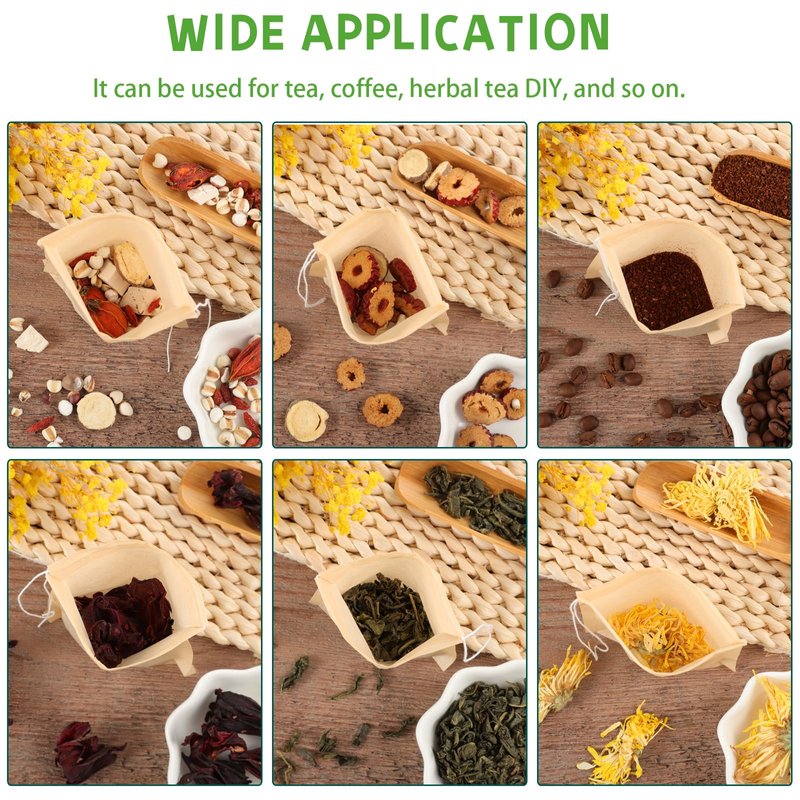 WIDE APPLICATION

It can be used for tea, coffee, herbal tea DIY, and so on.