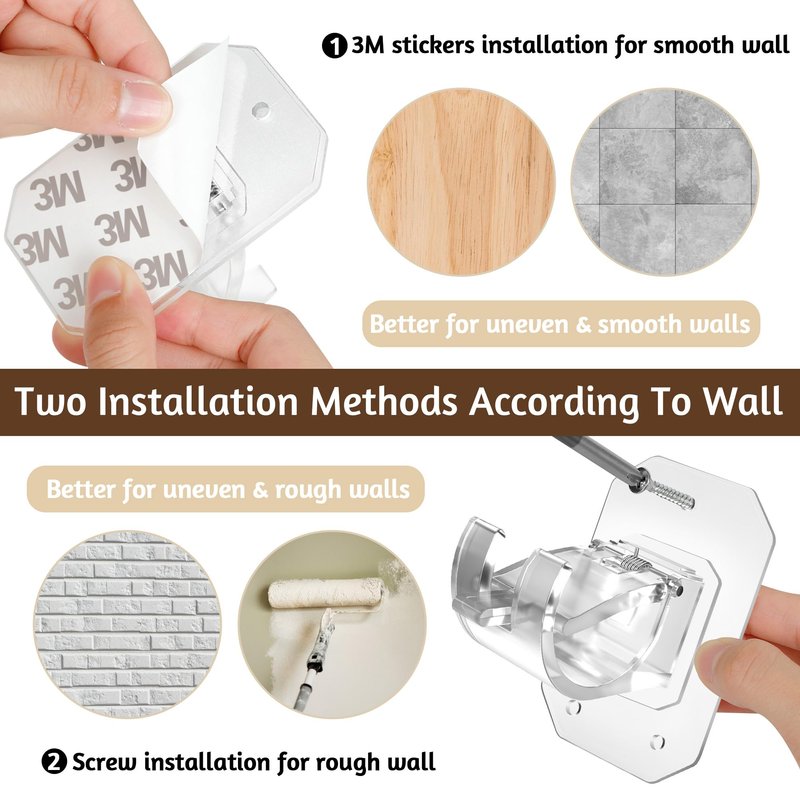 3M 3M 3M 3M 3M 3M

1 3M stickers installation for smooth wall

Better for uneven & smooth walls

Two Installation Methods According To Wall

Better for uneven & rough walls

2 Screw installation for rough wall