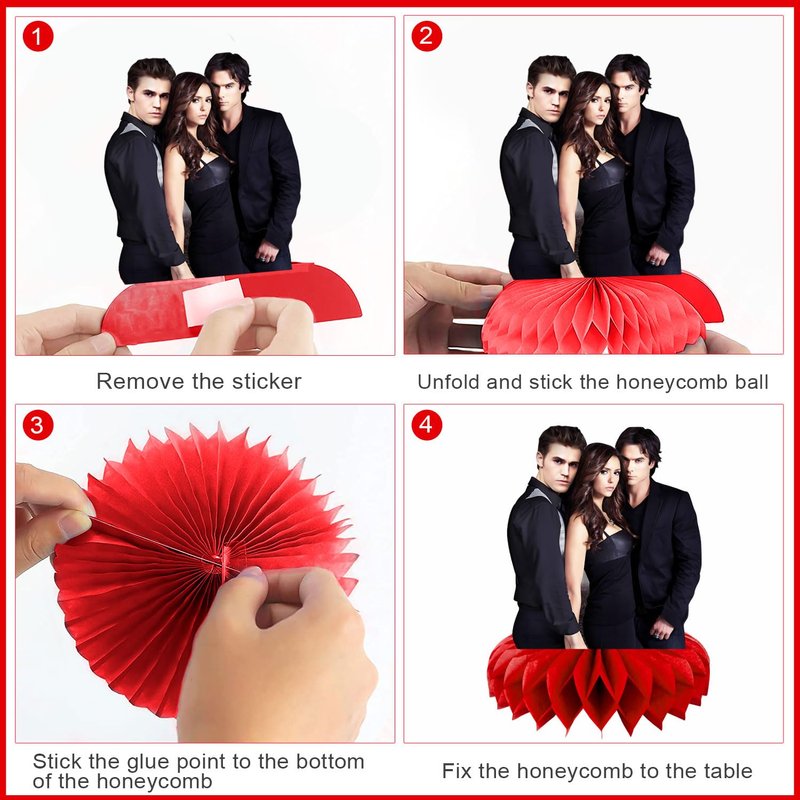 1

Remove the sticker

2

Unfold and stick the honeycomb ball

3

Stick the glue point to the bottom of the honeycomb

4

Fix the honeycomb to the table