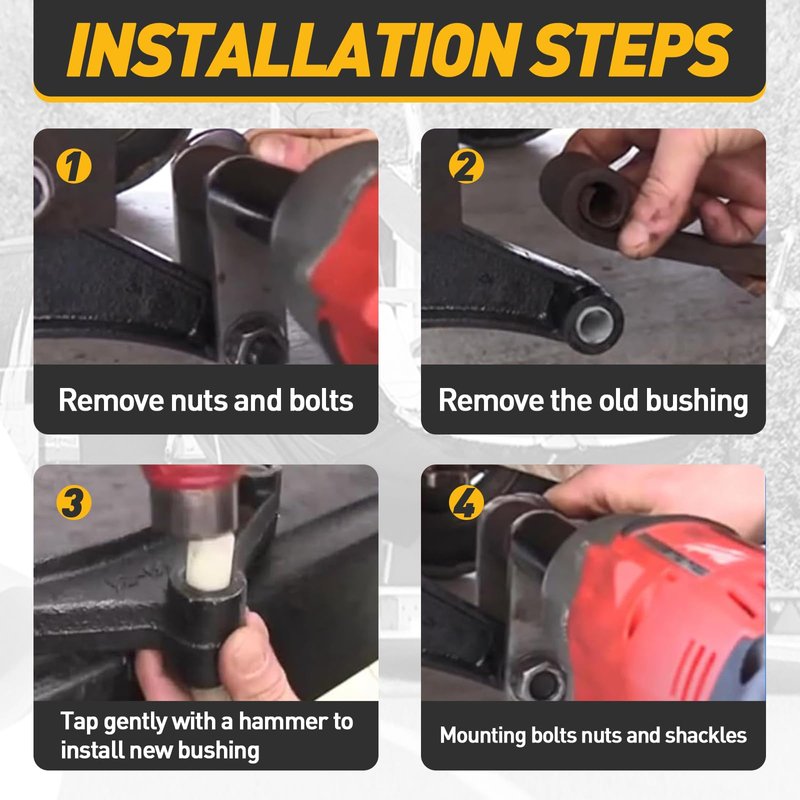 INSTALLATION STEPS

1

Remove nuts and bolts

2

Remove the old bushing

3

Tap gently with a hammer to install new bushing

4

Mounting bolts nuts and shackles