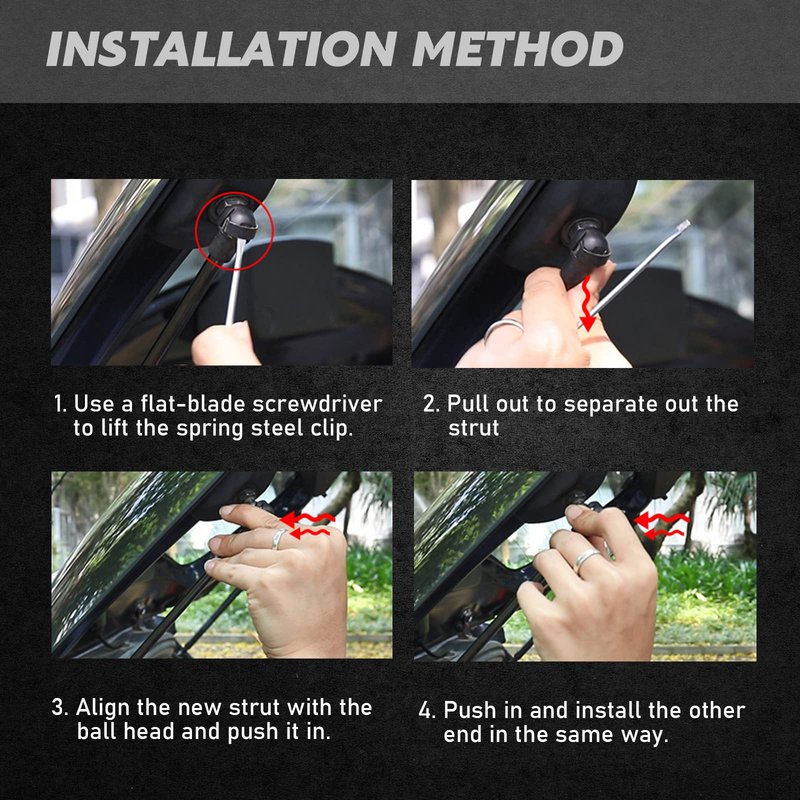 INSTALLATION METHOD

1. Use a flat-blade screwdriver to lift the spring steel clip.

2. Pull out to separate out the strut

3. Align the new strut with the ball head and push it in.

4. Push in and install the other end in the same way.