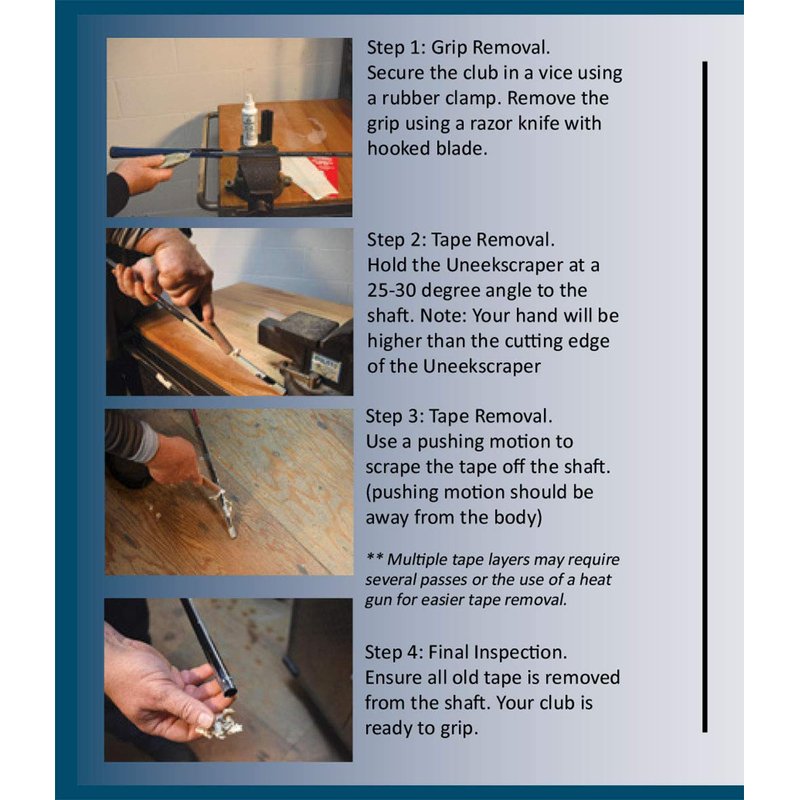 Step 1: Grip Removal.
Secure the club in a vice using a rubber clamp. Remove the grip using a razor knife with hooked blade.

Step 2: Tape Removal.
Hold the Uneekscraper at a 25-30 degree angle to the shaft. Note: Your hand will be higher than the cutting edge of the Uneekscraper

Step 3: Tape Removal.
Use a pushing motion to scrape the tape off the shaft. (pushing motion should be away from the body)

** Multiple tape layers may require several passes or the use of a heat gun for easier tape removal.

Step 4: Final Inspection.
Ensure all old tape is removed from the shaft. Your club is ready to grip.