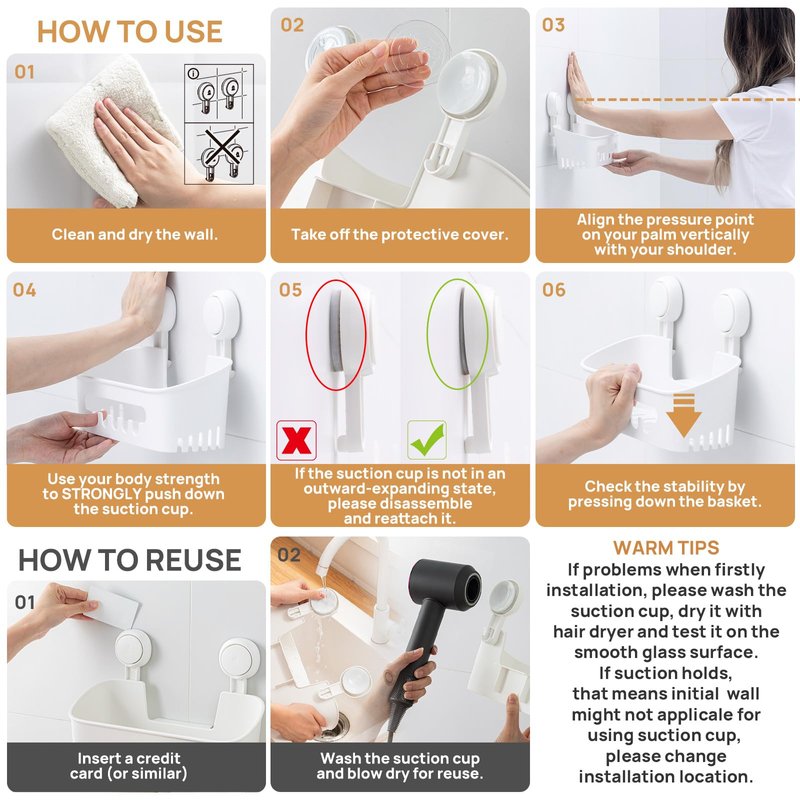 HOW TO USE

01

Clean and dry the wall.

02

Take off the protective cover.

03

Align the pressure point on your palm vertically with your shoulder.

04

Use your body strength to STRONGLY push down the suction cup.

05

If the suction cup is not in an outward-expanding state, please disassemble and reattach it.

06

Check the stability by pressing down the basket.

HOW TO REUSE

01

Insert a credit card (or similar)

02

Wash the suction cup and blow dry for reuse.

WARM TIPS

If problems when firstly installation, please wash the suction cup, dry it with hair dryer and test it on the smooth glass surface.
If suction holds, that means initial wall might not applicale for using suction cup, please change installation location.