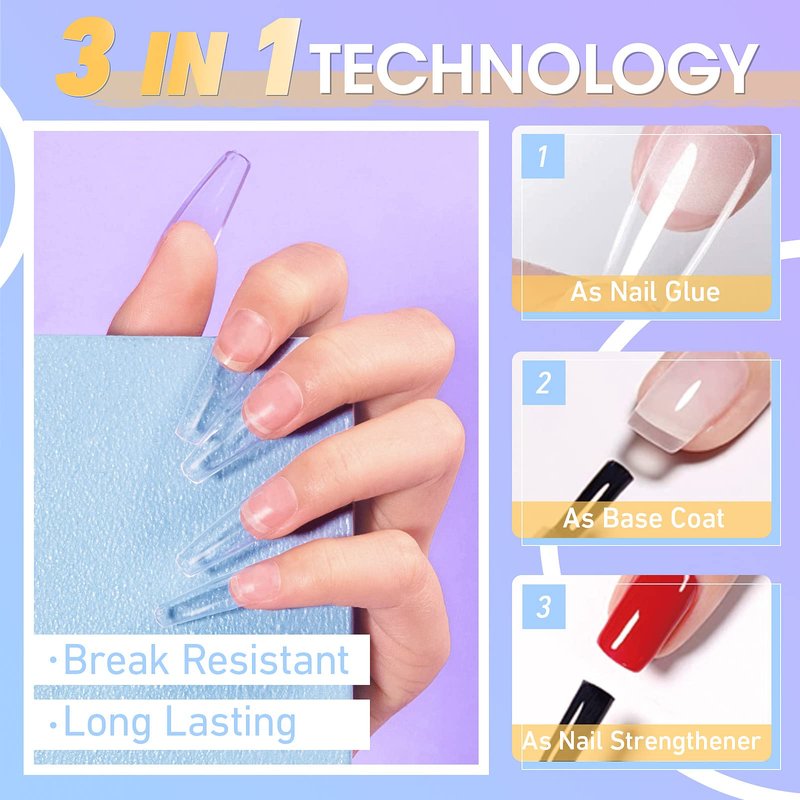 3 IN 1 TECHNOLOGY

·Break Resistant
·Long Lasting

1
As Nail Glue

2
As Base Coat

3
As Nail Strengthener