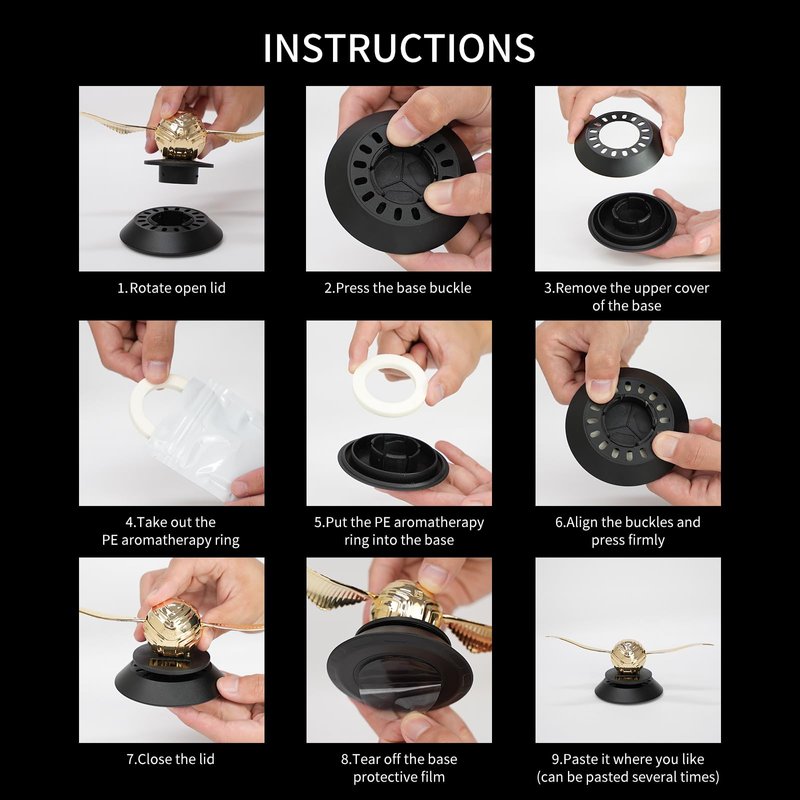 INSTRUCTIONS

1.Rotate open lid

2.Press the base buckle

3.Remove the upper cover of the base

4.Take out the PE aromatherapy ring

5.Put the PE aromatherapy ring into the base

6.Align the buckles and press firmly

7.Close the lid

8.Tear off the base protective film

9.Paste it where you like (can be pasted several times)