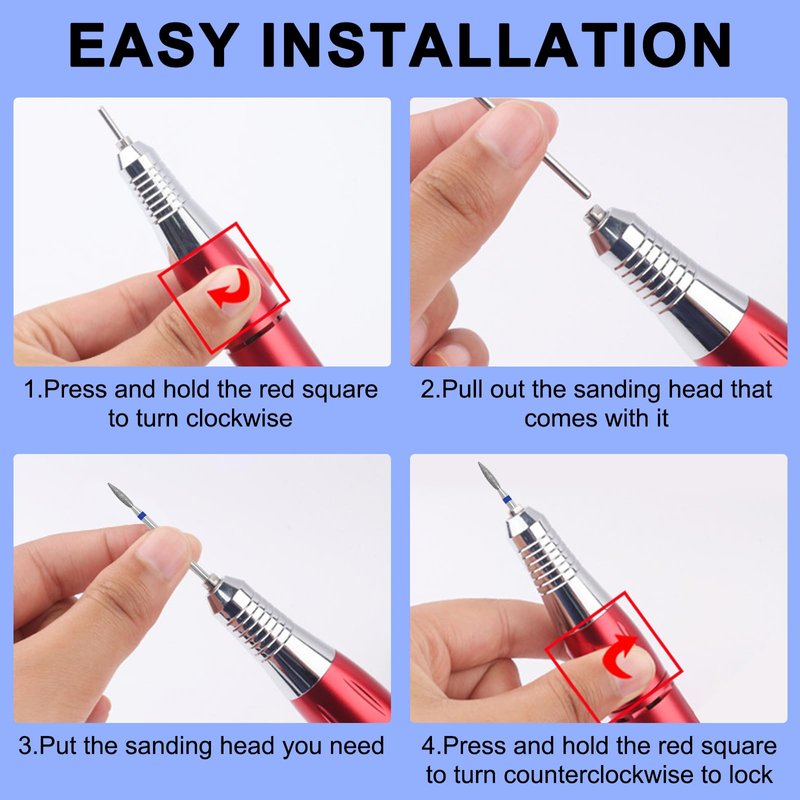 EASY INSTALLATION

1.Press and hold the red square to turn clockwise

2.Pull out the sanding head that comes with it

3.Put the sanding head you need

4.Press and hold the red square to turn counterclockwise to lock