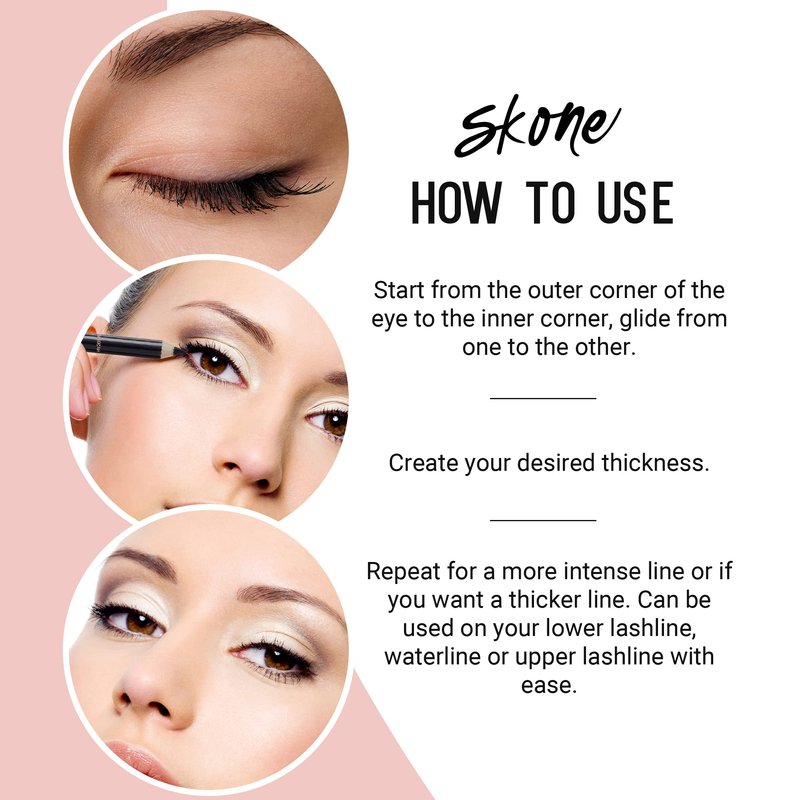 Skone

HOW TO USE

Start from the outer corner of the eye to the inner corner, glide from one to the other.

Create your desired thickness.

Repeat for a more intense line or if you want a thicker line. Can be used on your lower lashline, waterline or upper lashline with ease.