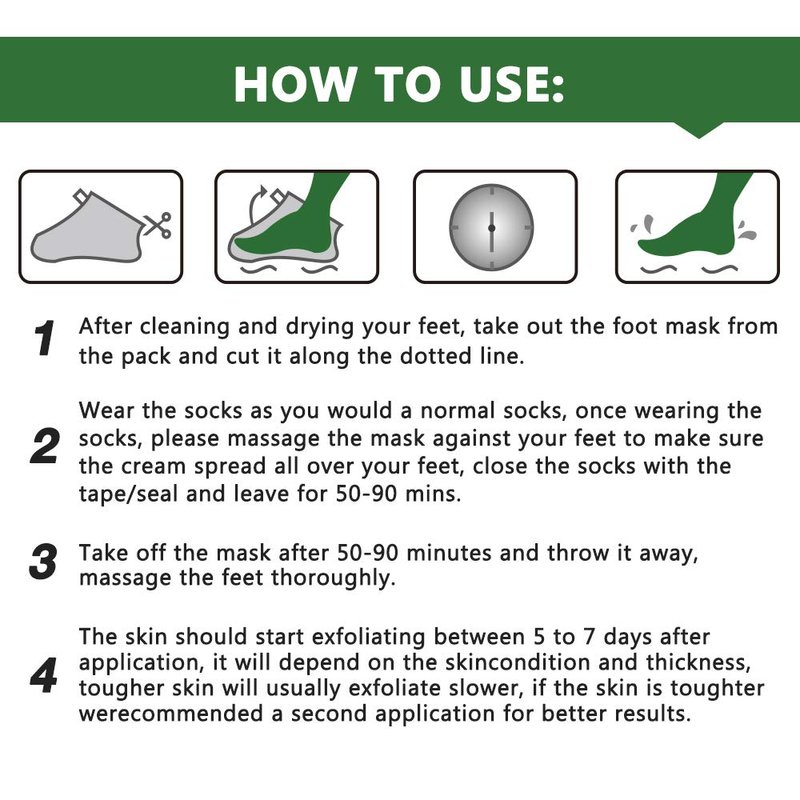 HOW TO USE:

1 After cleaning and drying your feet, take out the foot mask from the pack and cut it along the dotted line.

2 Wear the socks as you would a normal socks, once wearing the socks, please massage the mask against your feet to make sure the cream spread all over your feet, close the socks with the tape/seal and leave for 50-90 mins.

3 Take off the mask after 50-90 minutes and throw it away, massage the feet thoroughly.

4 The skin should start exfoliating between 5 to 7 days after application, it will depend on the skincondition and thickness, tougher skin will usually exfoliate slower, if the skin is toughter werecommended a second application for better results.