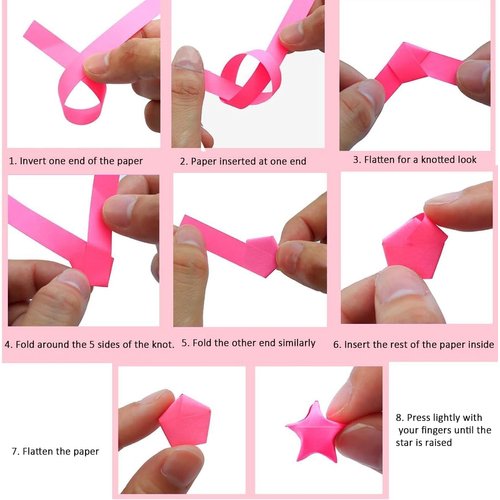 1. Invert one end of the paper

2. Paper inserted at one end

3. Flatten for a knotted look

4. Fold around the 5 sides of the knot.

5. Fold the other end similarly

6. Insert the rest of the paper inside

7. Flatten the paper

8. Press lightly with your fingers until the star is raised