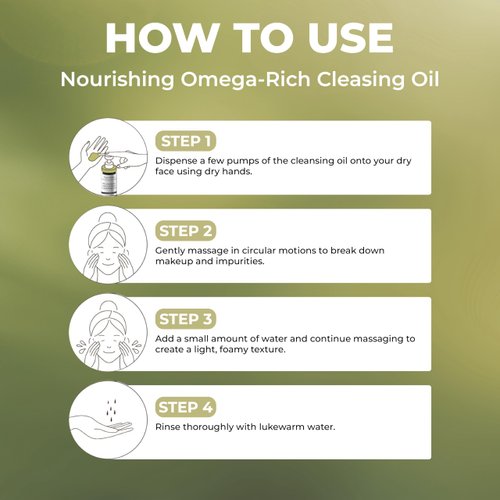 HOW TO USE

Nourishing Omega-Rich Cleasing Oil

STEP 1

Dispense a few pumps of the cleansing oil onto your dry face using dry hands.

STEP 2

Gently massage in circular motions to break down makeup and impurities.

STEP 3

Add a small amount of water and continue massaging to create a light, foamy texture.

STEP 4

Rinse thoroughly with lukewarm water.