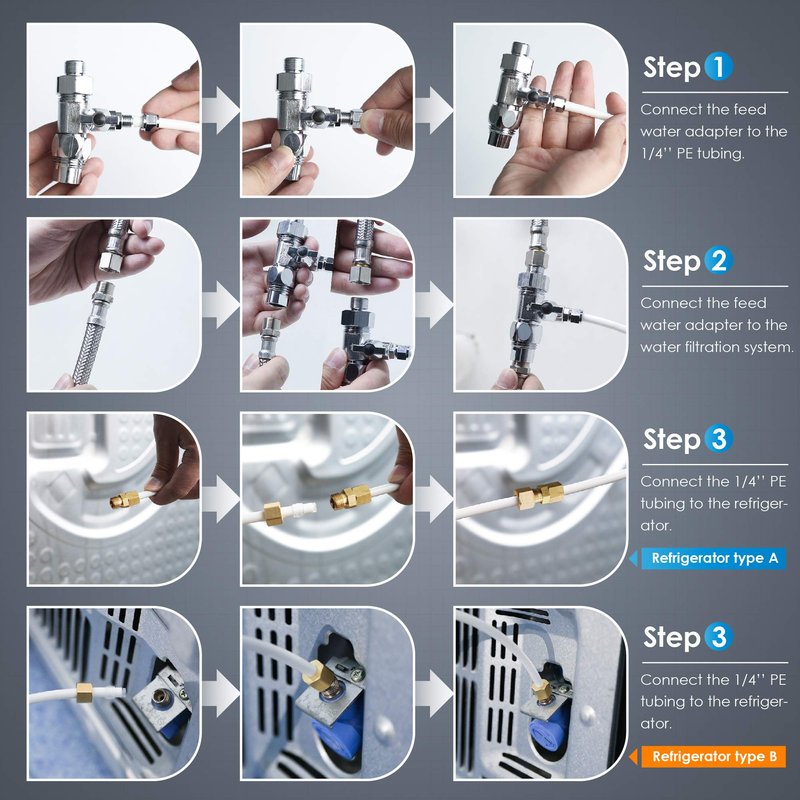 Step 1

Connect the feed water adapter to the 1/4'' PE tubing.

Step 2

Connect the feed water adapter to the water filtration system.

Step 3

Connect the 1/4'' PE tubing to the refrigerator.

Refrigerator type A

Step 3

Connect the 1/4'' PE tubing to the refrigerator.

Refrigerator type B