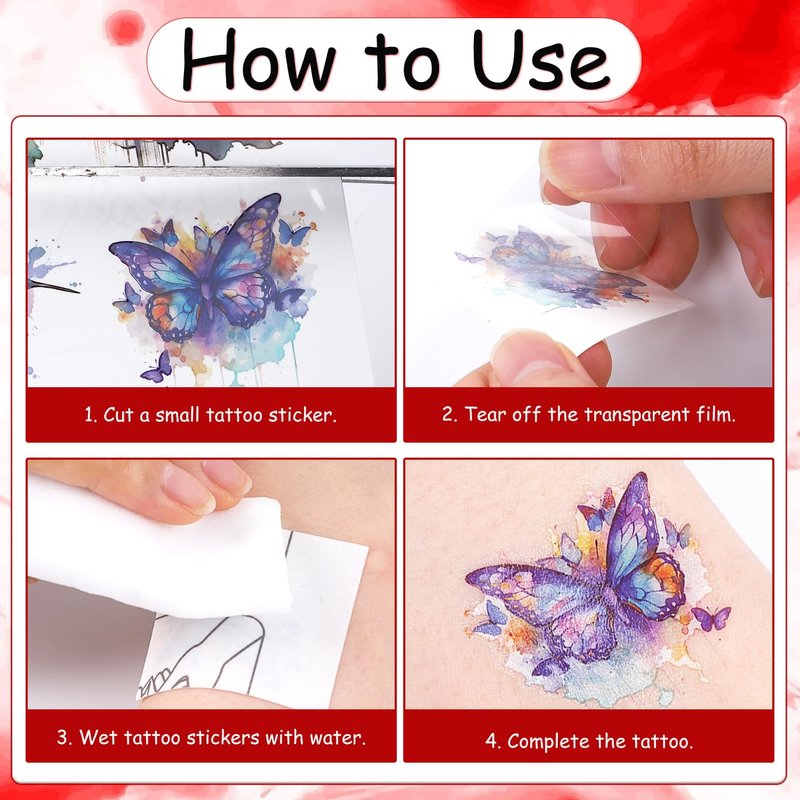 How to Use

1. Cut a small tattoo sticker.

2. Tear off the transparent film.

3. Wet tattoo stickers with water.

4. Complete the tattoo.