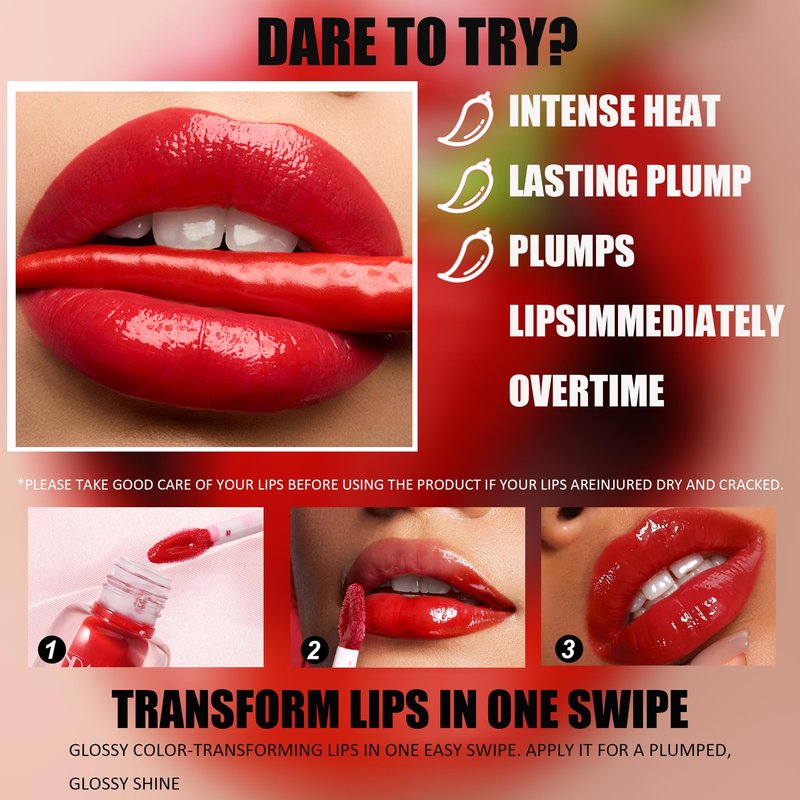 DARE TO TRY?

INTENSE HEAT

LASTING PLUMP

PLUMPS

LIPSIMMEDIATELY

OVERTIME

*PLEASE TAKE GOOD CARE OF YOUR LIPS BEFORE USING THE PRODUCT IF YOUR LIPS AREINJURED DRY AND CRACKED.

1

2

3

TRANSFORM LIPS IN ONE SWIPE

GLOSSY COLOR-TRANSFORMING LIPS IN ONE EASY SWIPE. APPLY IT FOR A PLUMPED, GLOSSY SHINE