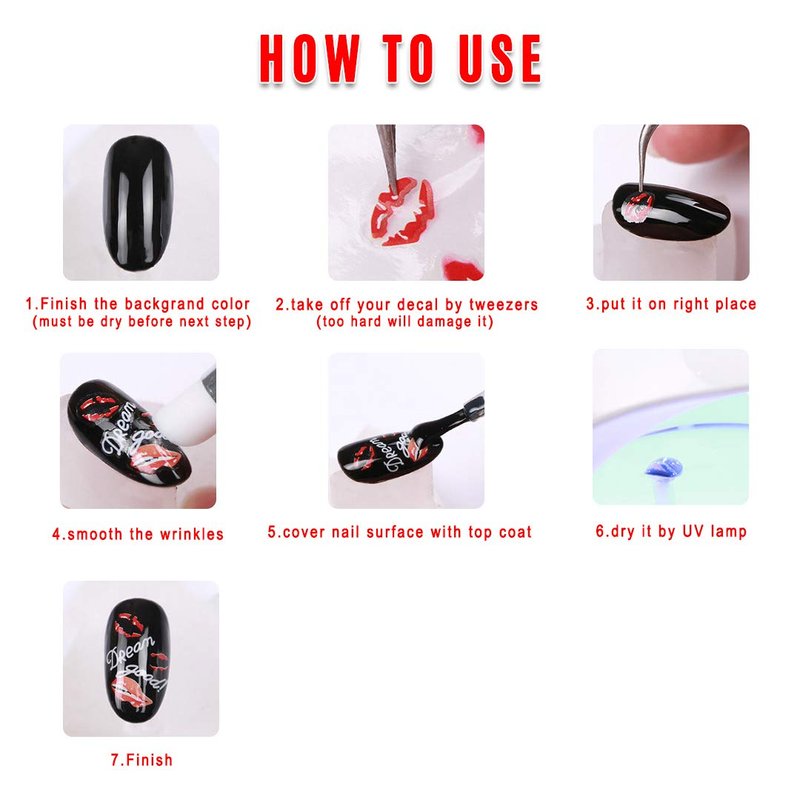 HOW TO USE

1.Finish the backgrand color
(must be dry before next step)

2.take off your decal by tweezers
(too hard will damage it)

3.put it on right place

Dream
good

4.smooth the wrinkles

Dream
good

5.cover nail surface with top coat

6.dry it by UV lamp

Dream
good

7.Finish