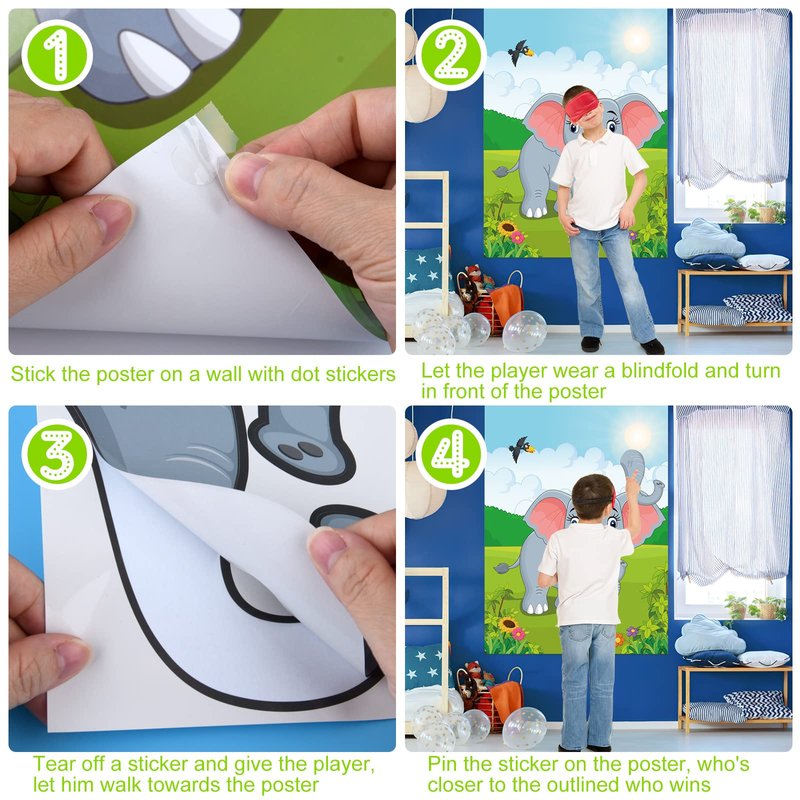 1

Stick the poster on a wall with dot stickers

2

Let the player wear a blindfold and turn in front of the poster

3

Tear off a sticker and give the player, let him walk towards the poster

4

Pin the sticker on the poster, who's closer to the outlined who wins