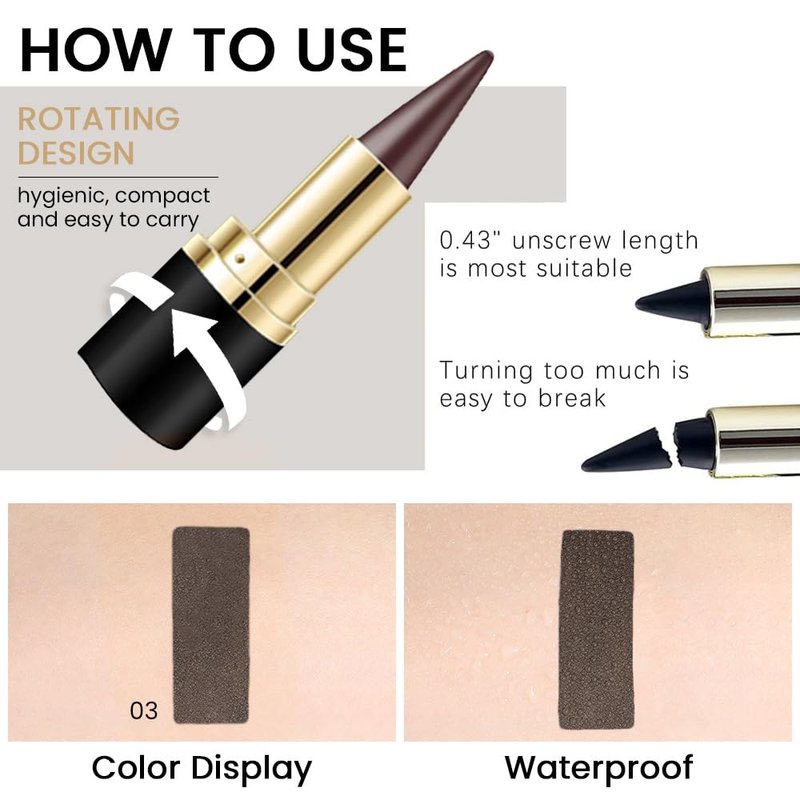 HOW TO USE

ROTATING DESIGN

hygienic, compact and easy to carry

0.43" unscrew length is most suitable

Turning too much is easy to break

03

Color Display

Waterproof