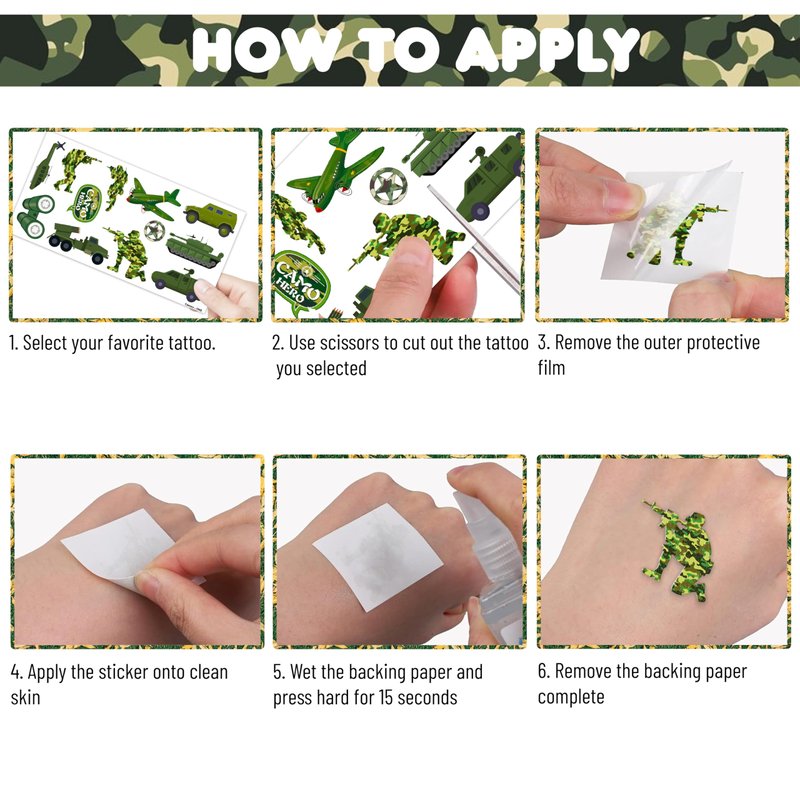 HOW TO APPLY

CAMO HERO

CAMO HERO

1. Select your favorite tattoo.

2. Use scissors to cut out the tattoo you selected

3. Remove the outer protective film

4. Apply the sticker onto clean skin

5. Wet the backing paper and press hard for 15 seconds

6. Remove the backing paper complete