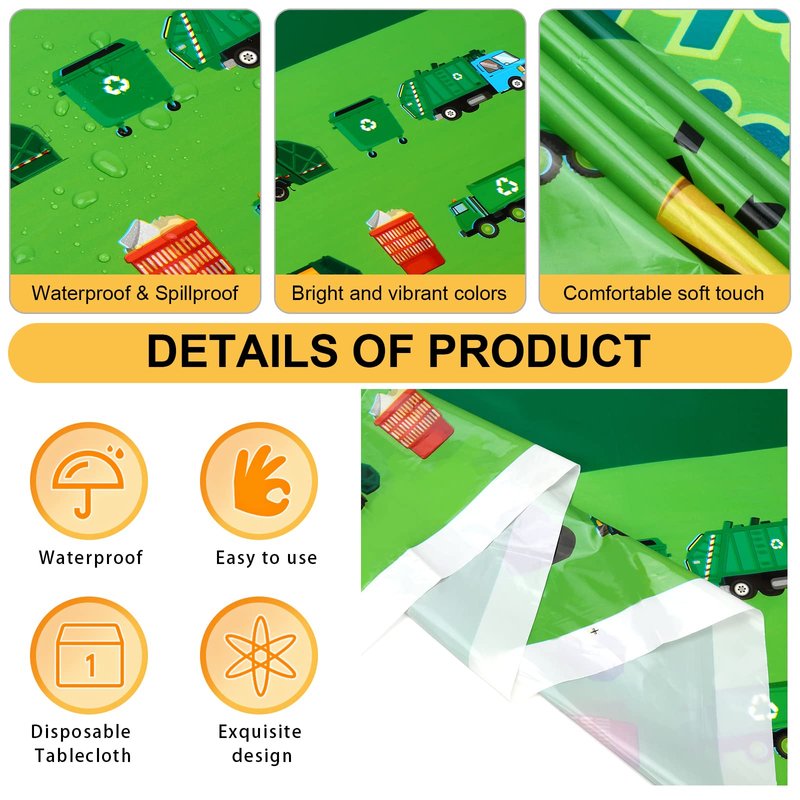 Waterproof & Spillproof

Bright and vibrant colors

Comfortable soft touch

DETAILS OF PRODUCT

Waterproof

Easy to use

1

Disposable Tablecloth

Exquisite design