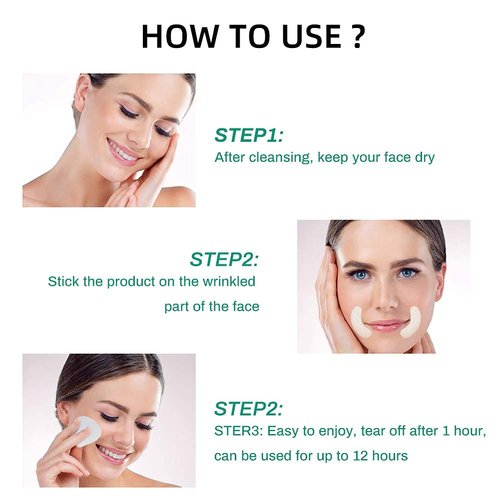 HOW TO USE ?

STEP1:
After cleansing, keep your face dry

STEP2:
Stick the product on the wrinkled part of the face

STEP2:
STER3: Easy to enjoy, tear off after 1 hour, can be used for up to 12 hours