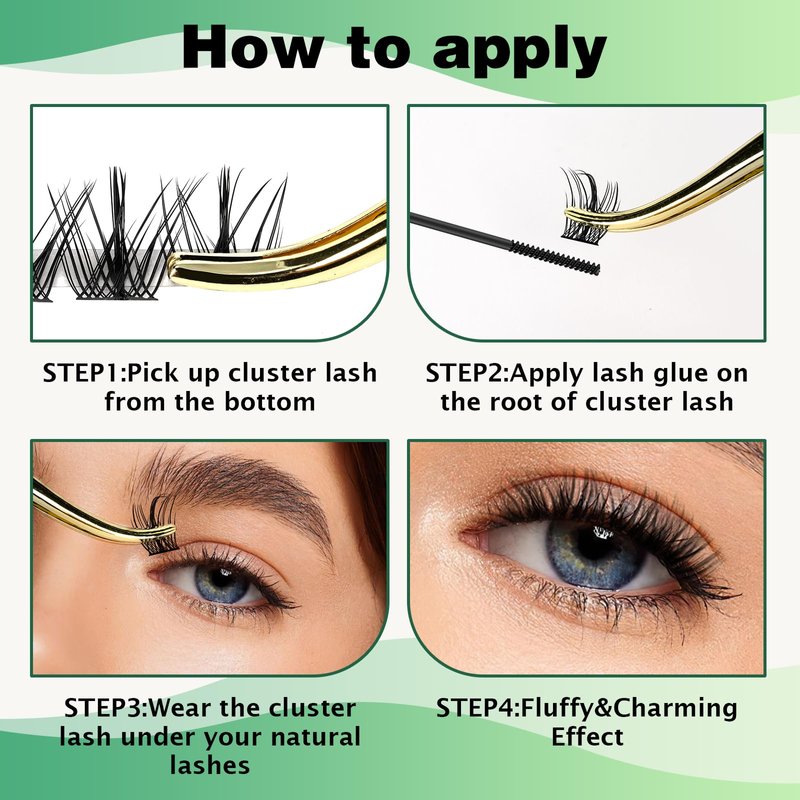 How to apply

STEP1:Pick up cluster lash from the bottom

STEP2:Apply lash glue on the root of cluster lash

STEP3:Wear the cluster lash under your natural lashes

STEP4:Fluffy&Charming Effect