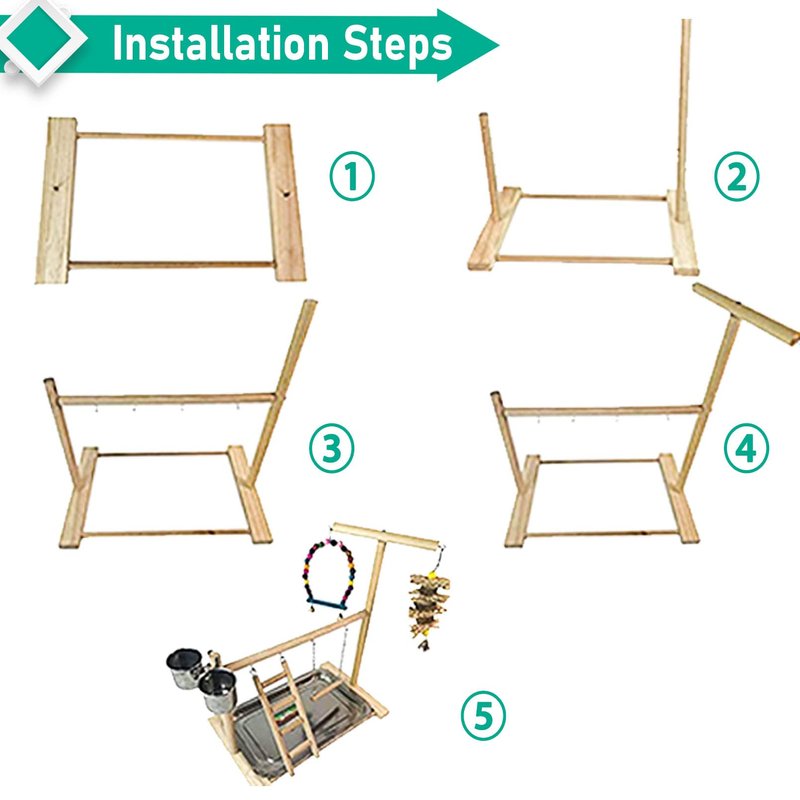 Installation Steps

1

2

3

4

5