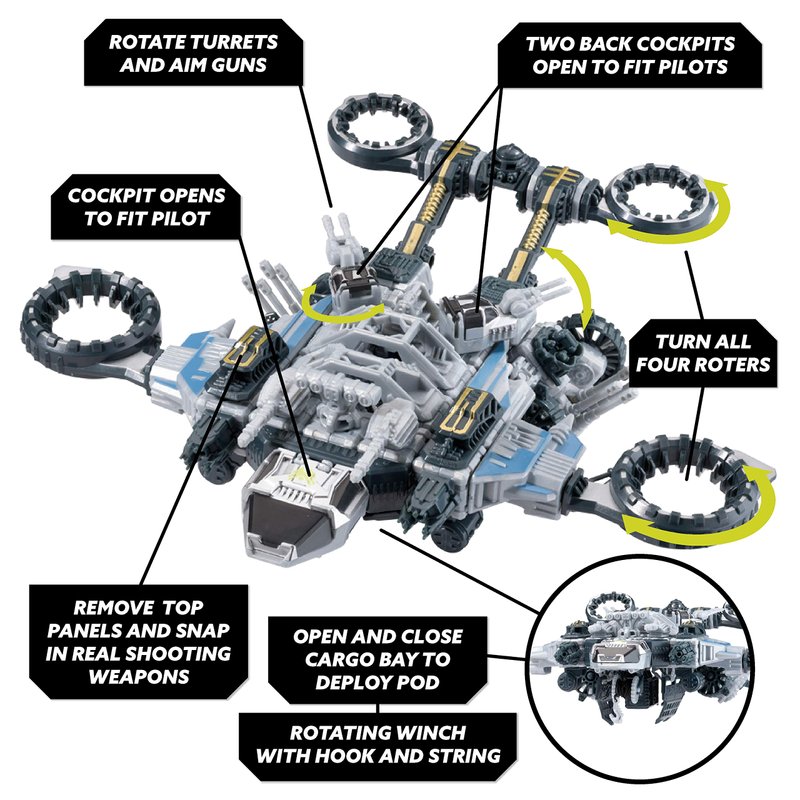 ROTATE TURRETS AND AIM GUNS

TWO BACK COCKPITS OPEN TO FIT PILOTS

COCKPIT OPENS TO FIT PILOT

TURN ALL FOUR ROTERS

REMOVE TOP PANELS AND SNAP IN REAL SHOOTING WEAPONS

OPEN AND CLOSE CARGO BAY TO DEPLOY POD

ROTATING WINCH WITH HOOK AND STRING