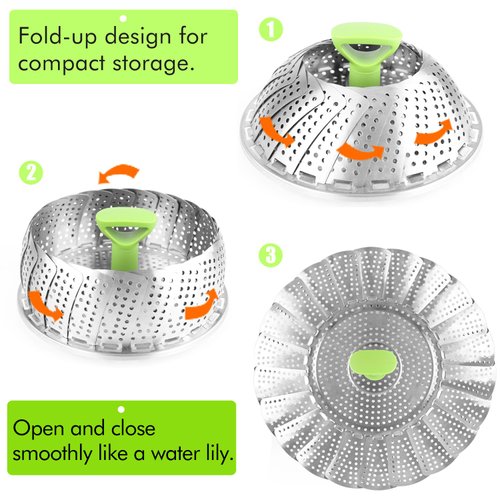 Fold-up design for compact storage.

1

2

3

Open and close smoothly like a water lily.