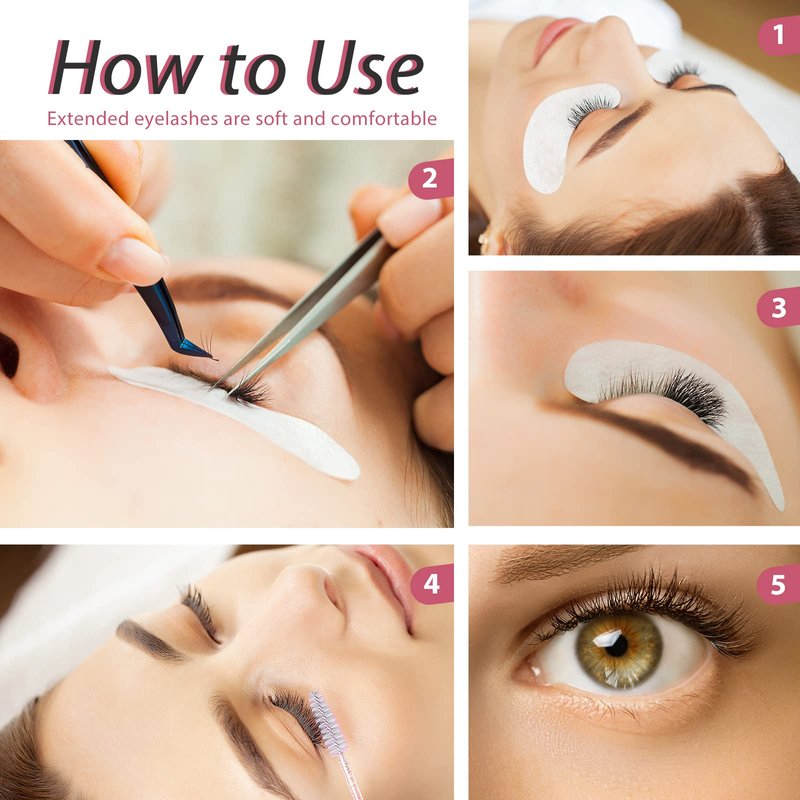 How to Use

Extended eyelashes are soft and comfortable

1

2

3

4

5